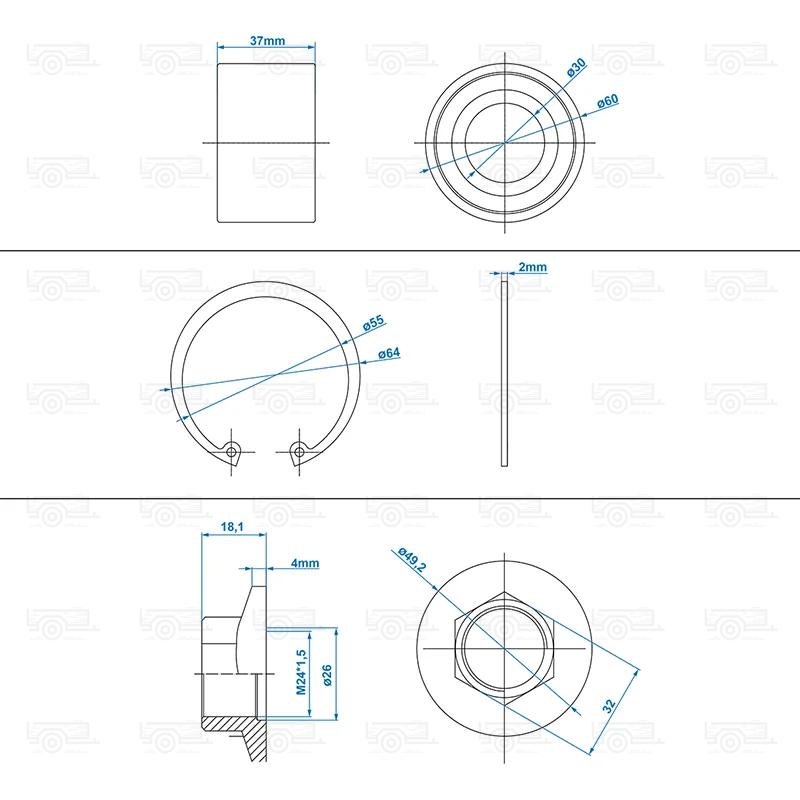 37mm

ø30

ø60

2mm

ø55

ø64

18,1

4mm

M24*1,5

ø26

ø49,2

32