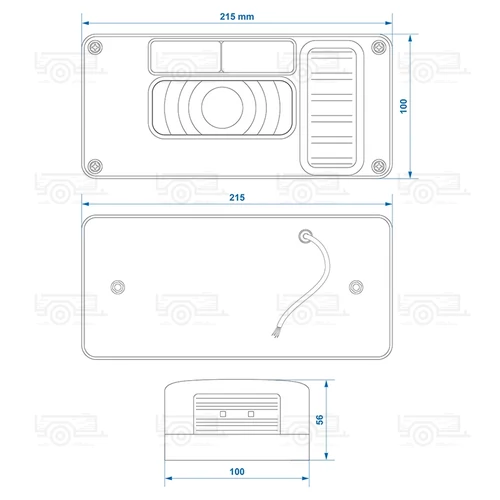 215 mm

100

215

56

100