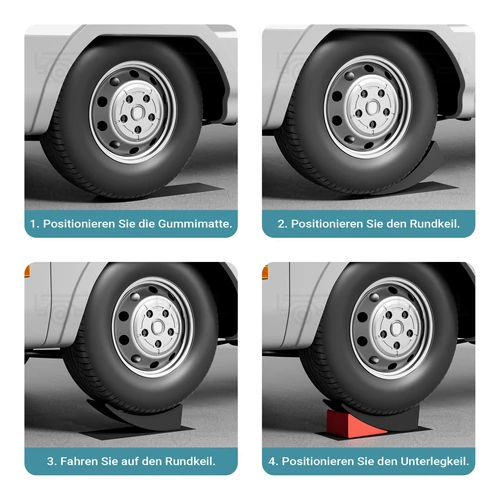 1. Positionieren Sie die Gummimatte.

2. Positionieren Sie den Rundkeil.

3. Fahren Sie auf den Rundkeil.

4. Positionieren Sie den Unterlegkeil.